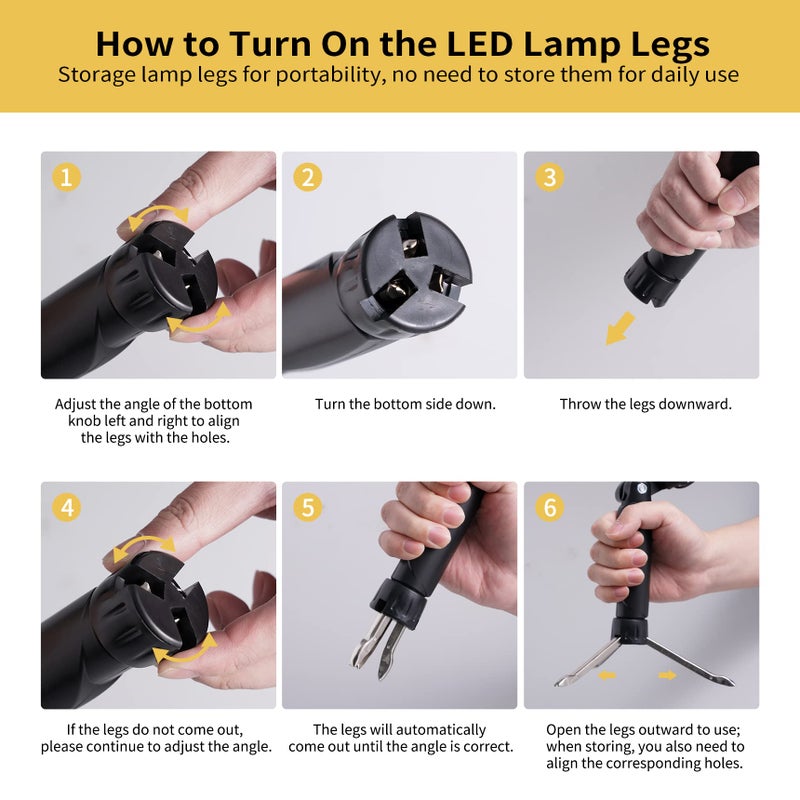 How to Turn On the LED Lamp Legs
Storage lamp legs for portability, no need to store them for daily use

1
Adjust the angle of the bottom knob left and right to align the legs with the holes.

2
Turn the bottom side down.

3
Throw the legs downward.

4
If the legs do not come out, please continue to adjust the angle.

5
The legs will automatically come out until the angle is correct.

6
Open the legs outward to use; when storing, you also need to align the corresponding holes.